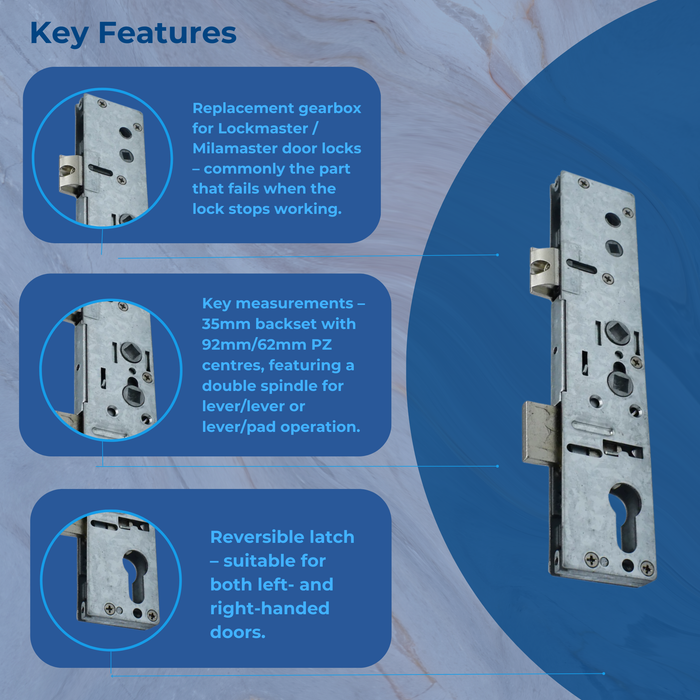 Key Features

Replacement gearbox for Lockmaster / Milamaster door locks – commonly the part that fails when the lock stops working.

Key measurements – 35mm backset with 92mm/62mm PZ centres, featuring a double spindle for lever/lever or lever/pad operation.

Reversible latch – suitable for both left- and right-handed doors.