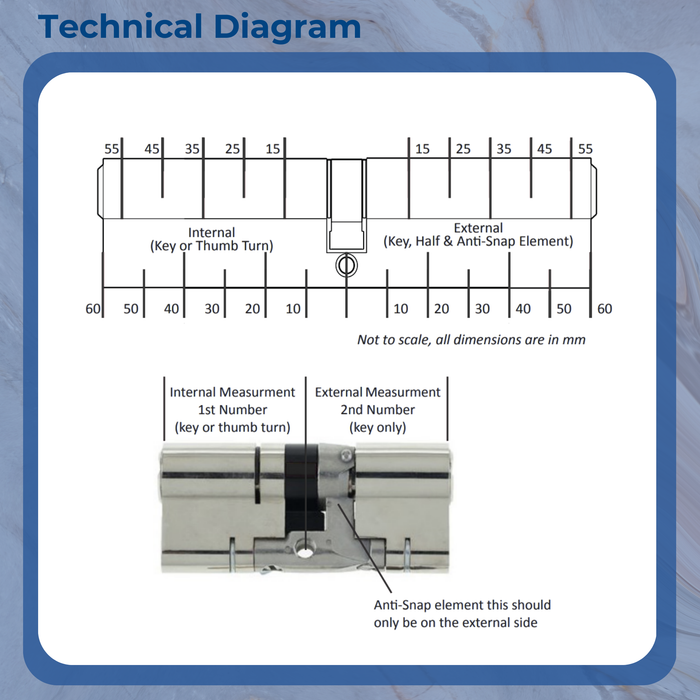 Technical Diagram

55 45 35 25 15 15 25 35 45 55

Internal
(Key or Thumb Turn)

External
(Key, Half & Anti-Snap Element)

60 50 40 30 20 10 10 20 30 40 50 60

Not to scale, all dimensions are in mm

Internal Measurment
1st Number
(key or thumb turn)

External Measurment
2nd Number
(key only)

Anti-Snap element this should only be on the external side