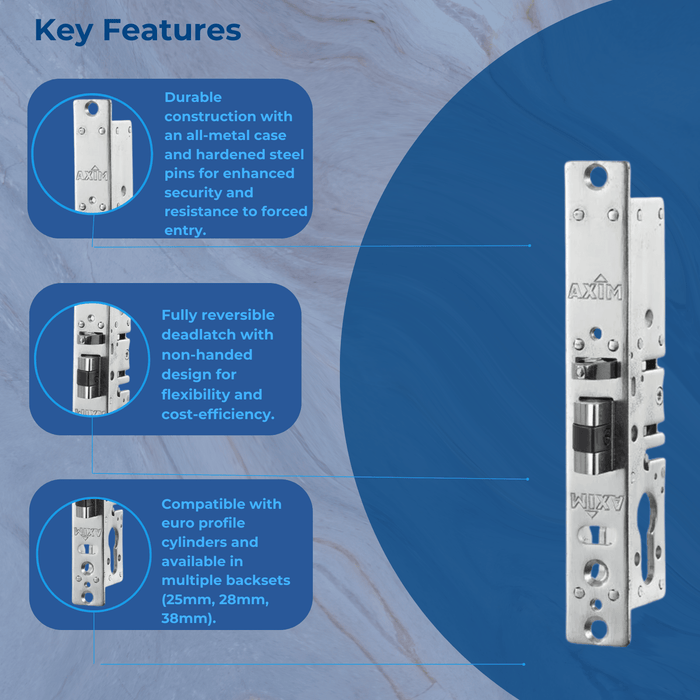 Key Features

AXIM

Durable construction with an all-metal case and hardened steel pins for enhanced security and resistance to forced entry.

Fully reversible deadlatch with non-handed design for flexibility and cost-efficiency.

Compatible with euro profile cylinders and available in multiple backsets (25mm, 28mm, 38mm).

AXIM

AXIM