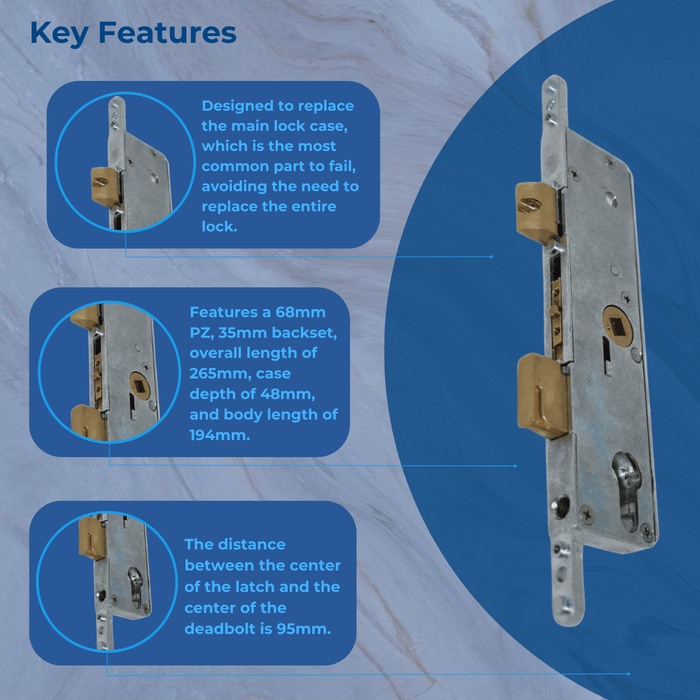 Key Features

Designed to replace the main lock case, which is the most common part to fail, avoiding the need to replace the entire lock.

Features a 68mm PZ, 35mm backset, overall length of 265mm, case depth of 48mm, and body length of 194mm.

The distance between the center of the latch and the center of the deadbolt is 95mm.