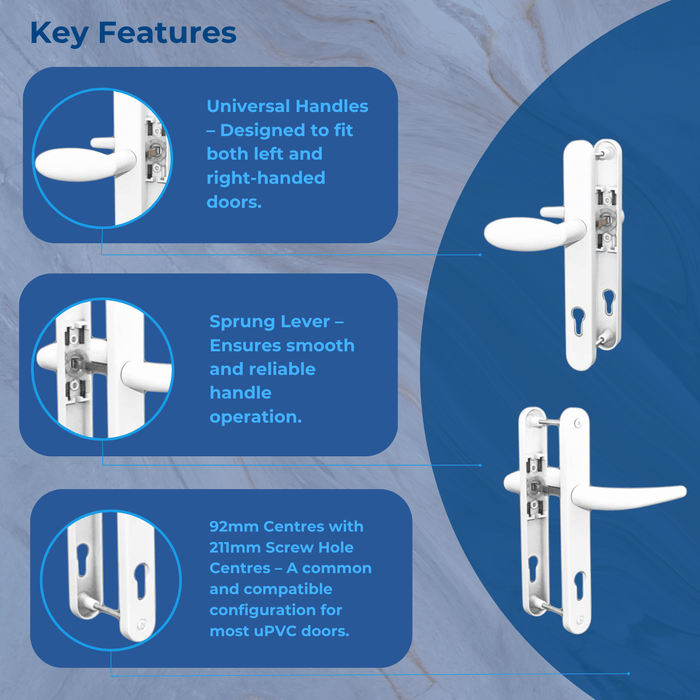 Key Features

Universal Handles – Designed to fit both left and right-handed doors.

Sprung Lever – Ensures smooth and reliable handle operation.

92mm Centres with 211mm Screw Hole Centres – A common and compatible configuration for most uPVC doors.