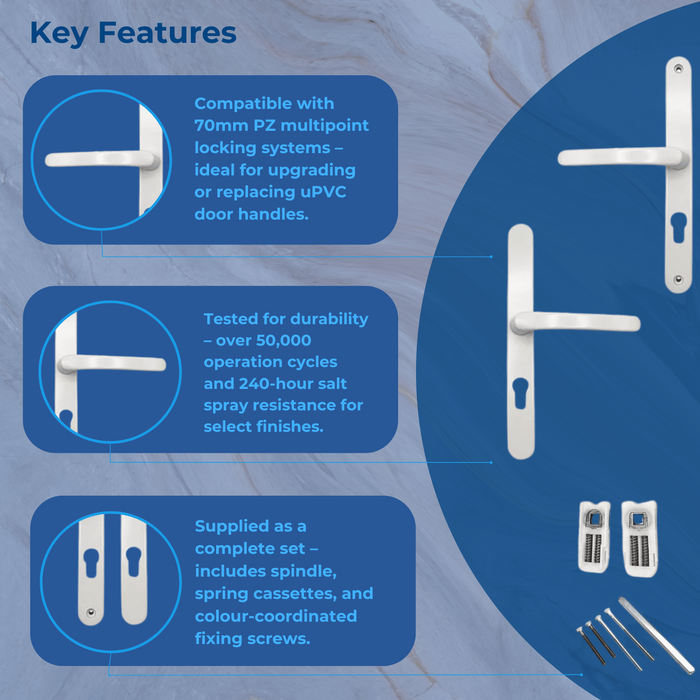 Key Features

Compatible with 70mm PZ multipoint locking systems – ideal for upgrading or replacing uPVC door handles.

Tested for durability – over 50,000 operation cycles and 240-hour salt spray resistance for select finishes.

Supplied as a complete set – includes spindle, spring cassettes, and colour-coordinated fixing screws.