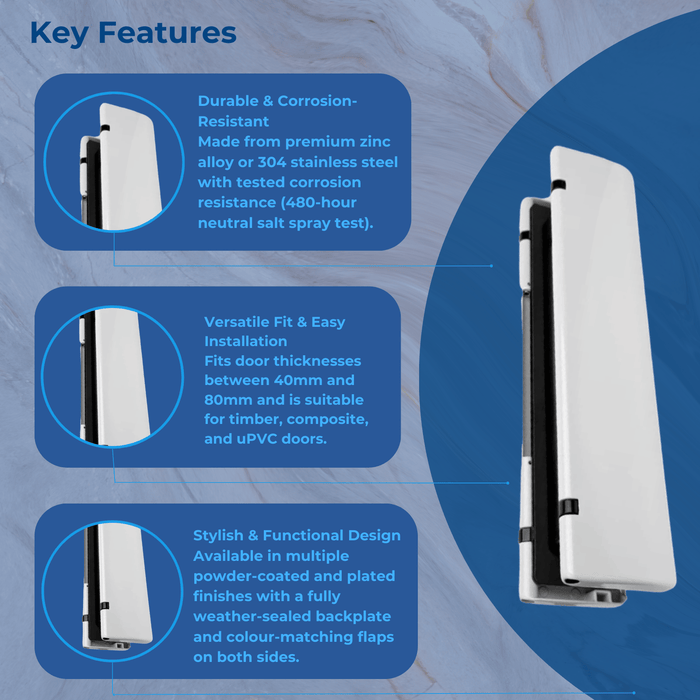 Key Features

Durable & Corrosion-Resistant
Made from premium zinc alloy or 304 stainless steel with tested corrosion resistance (480-hour neutral salt spray test).

Versatile Fit & Easy Installation
Fits door thicknesses between 40mm and 80mm and is suitable for timber, composite, and uPVC doors.

Stylish & Functional Design
Available in multiple powder-coated and plated finishes with a fully weather-sealed backplate and colour-matching flaps on both sides.