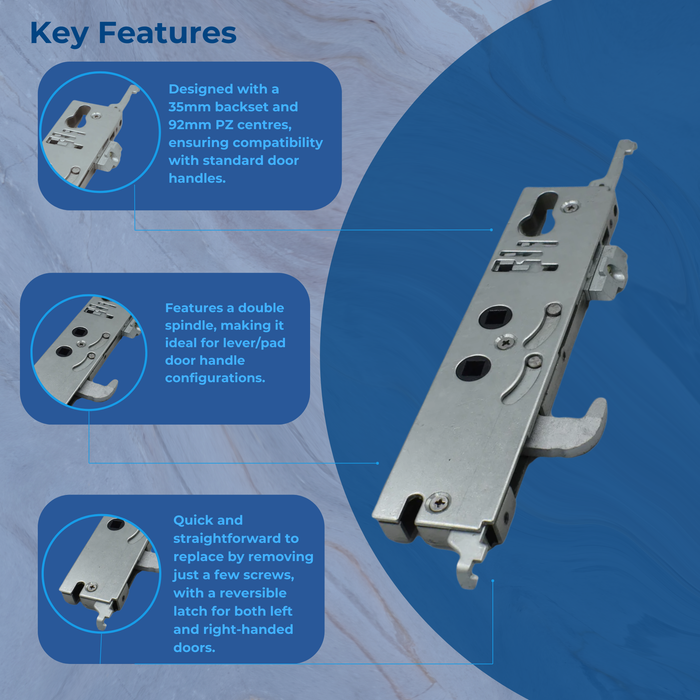 Key Features

Designed with a 35mm backset and 92mm PZ centres, ensuring compatibility with standard door handles.

Features a double spindle, making it ideal for lever/pad door handle configurations.

Quick and straightforward to replace by removing just a few screws, with a reversible latch for both left and right-handed doors.