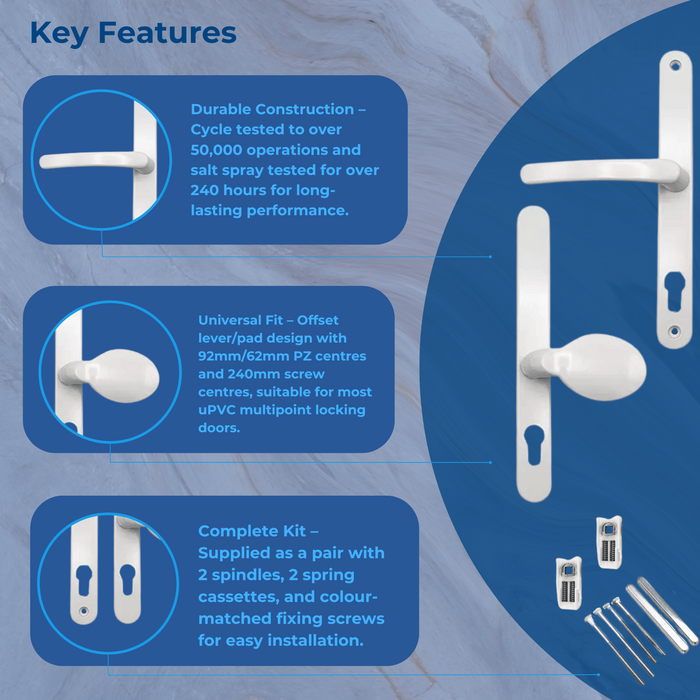 Key Features

Durable Construction – Cycle tested to over 50,000 operations and salt spray tested for over 240 hours for long-lasting performance.

Universal Fit – Offset lever/pad design with 92mm/62mm PZ centres and 240mm screw centres, suitable for most uPVC multipoint locking doors.

Complete Kit – Supplied as a pair with 2 spindles, 2 spring cassettes, and colour-matched fixing screws for easy installation.