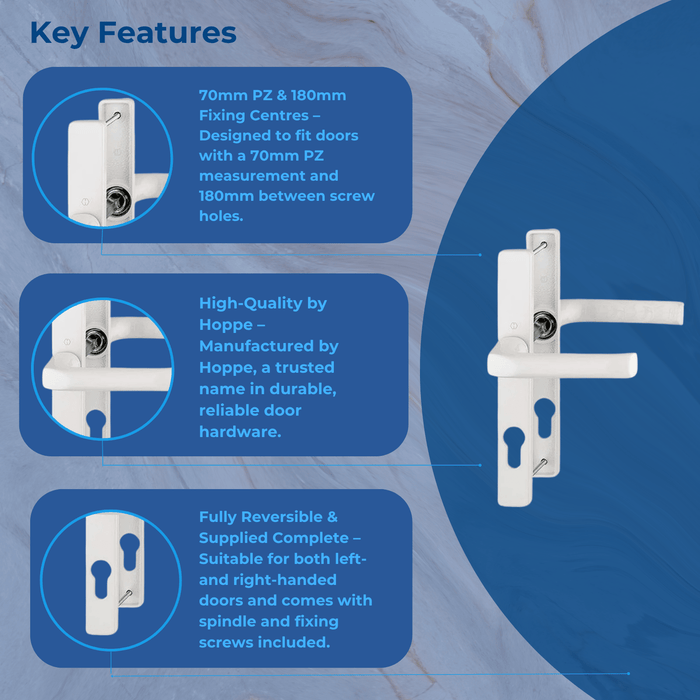 Key Features

70mm PZ & 180mm Fixing Centres – Designed to fit doors with a 70mm PZ measurement and 180mm between screw holes.

High-Quality by Hoppe – Manufactured by Hoppe, a trusted name in durable, reliable door hardware.

Fully Reversible & Supplied Complete – Suitable for both left- and right-handed doors and comes with spindle and fixing screws included.