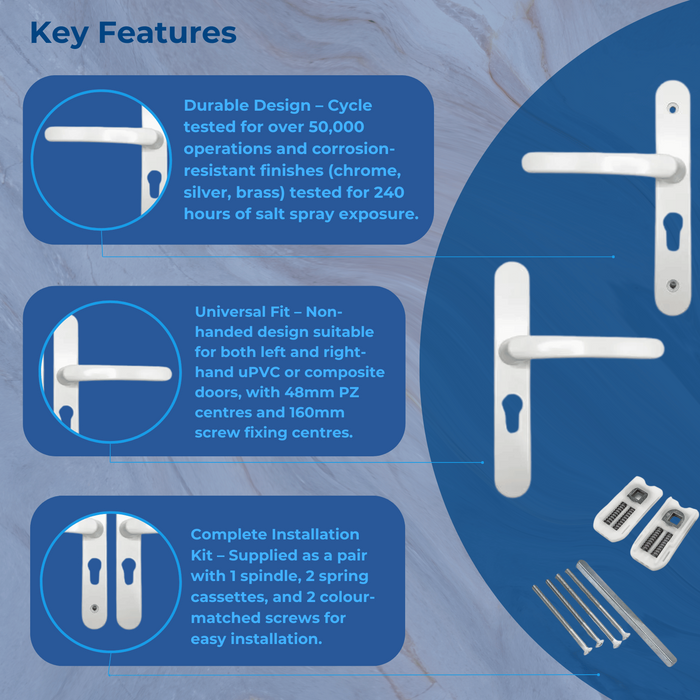 Key Features

Durable Design – Cycle tested for over 50,000 operations and corrosion-resistant finishes (chrome, silver, brass) tested for 240 hours of salt spray exposure.

Universal Fit – Non-handed design suitable for both left and right-hand uPVC or composite doors, with 48mm PZ centres and 160mm screw fixing centres.

Complete Installation Kit – Supplied as a pair with 1 spindle, 2 spring cassettes, and 2 colour-matched screws for easy installation.