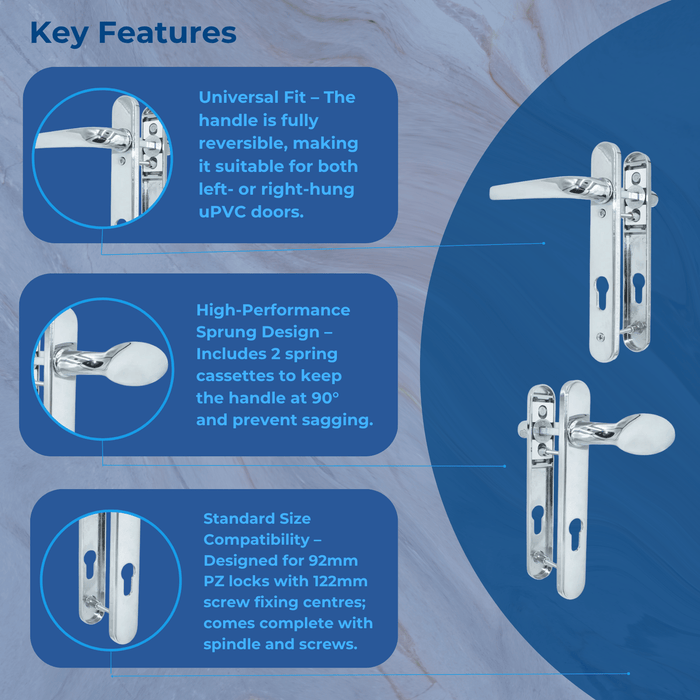 Key Features

Universal Fit – The handle is fully reversible, making it suitable for both left- or right-hung uPVC doors.

High-Performance Sprung Design – Includes 2 spring cassettes to keep the handle at 90° and prevent sagging.

Standard Size Compatibility – Designed for 92mm PZ locks with 122mm screw fixing centres; comes complete with spindle and screws.