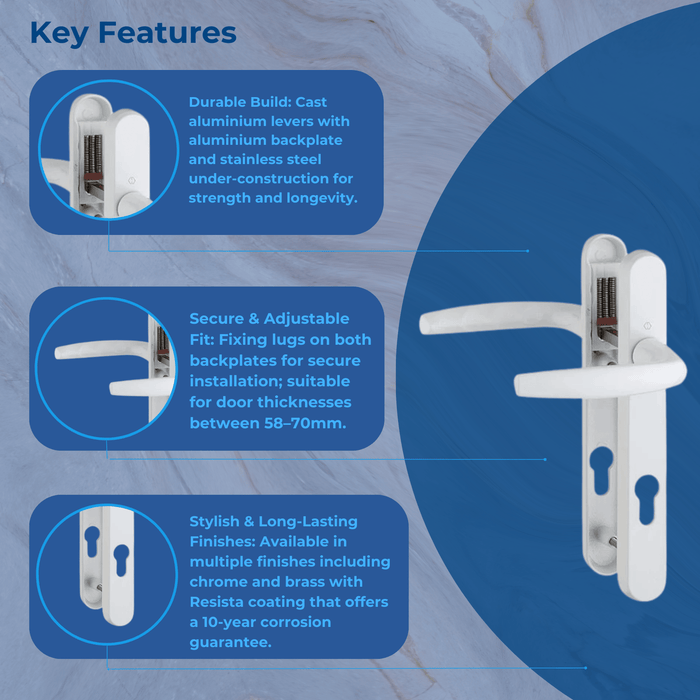 Key Features

Durable Build: Cast aluminium levers with aluminium backplate and stainless steel under-construction for strength and longevity.

Secure & Adjustable Fit: Fixing lugs on both backplates for secure installation; suitable for door thicknesses between 58–70mm.

Stylish & Long-Lasting Finishes: Available in multiple finishes including chrome and brass with Resista coating that offers a 10-year corrosion guarantee.