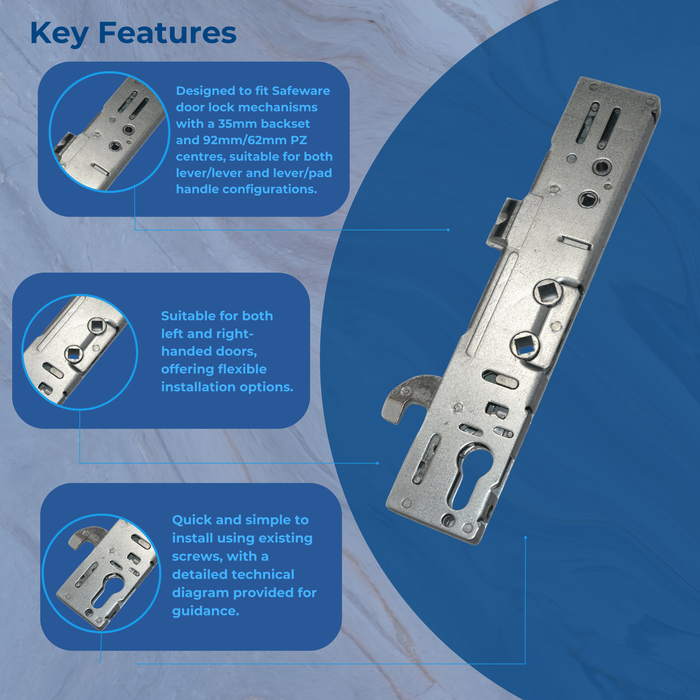 Key Features

Designed to fit Safeware door lock mechanisms with a 35mm backset and 92mm/62mm PZ centres, suitable for both lever/lever and lever/pad handle configurations.

Suitable for both left and right-handed doors, offering flexible installation options.

Quick and simple to install using existing screws, with a detailed technical diagram provided for guidance.