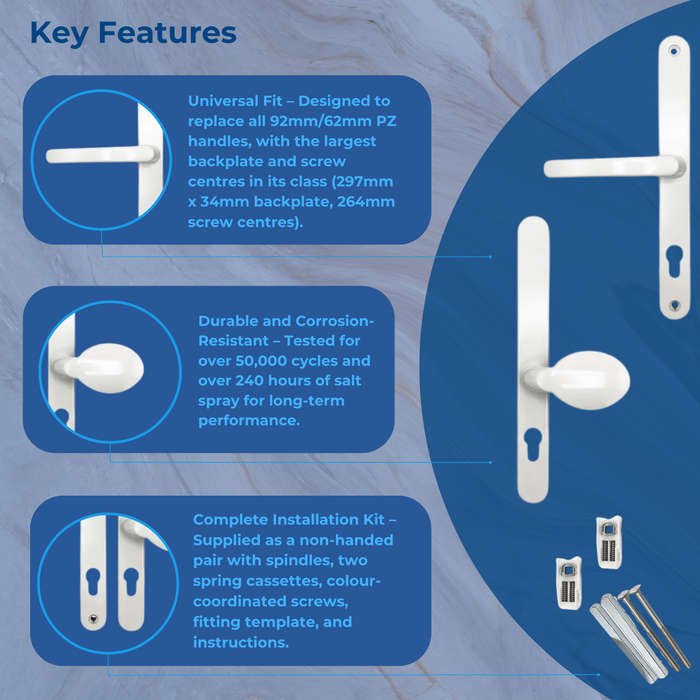 Key Features

Universal Fit – Designed to replace all 92mm/62mm PZ handles, with the largest backplate and screw centres in its class (297mm x 34mm backplate, 264mm screw centres).

Durable and Corrosion-Resistant – Tested for over 50,000 cycles and over 240 hours of salt spray for long-term performance.

Complete Installation Kit – Supplied as a non-handed pair with spindles, two spring cassettes, colour-coordinated screws, fitting template, and instructions.