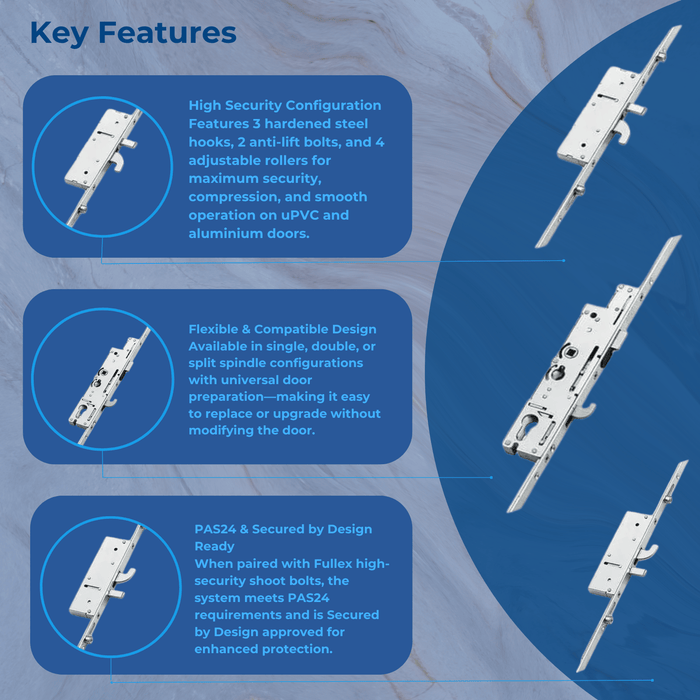 Key Features

High Security Configuration
Features 3 hardened steel hooks, 2 anti-lift bolts, and 4 adjustable rollers for maximum security, compression, and smooth operation on uPVC and aluminium doors.

Flexible & Compatible Design
Available in single, double, or split spindle configurations with universal door preparation—making it easy to replace or upgrade without modifying the door.

PAS24 & Secured by Design Ready
When paired with Fullex high-security shoot bolts, the system meets PAS24 requirements and is Secured by Design approved for enhanced protection.