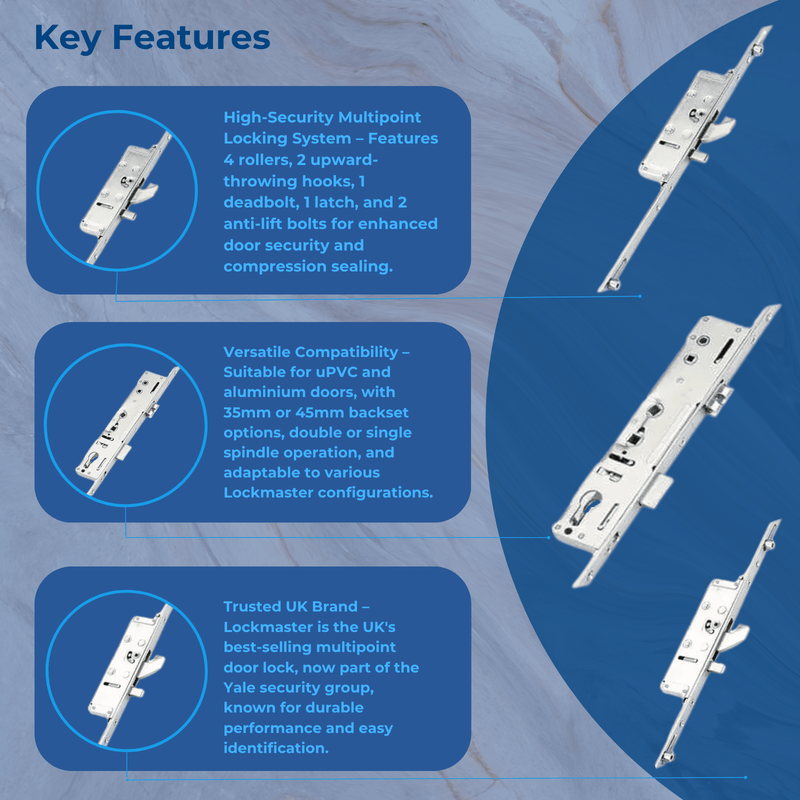 Key Features

High-Security Multipoint Locking System – Features 4 rollers, 2 upward-throwing hooks, 1 deadbolt, 1 latch, and 2 anti-lift bolts for enhanced door security and compression sealing.

Versatile Compatibility – Suitable for uPVC and aluminium doors, with 35mm or 45mm backset options, double or single spindle operation, and adaptable to various Lockmaster configurations.

Trusted UK Brand – Lockmaster is the UK's best-selling multipoint door lock, now part of the Yale security group, known for durable performance and easy identification.