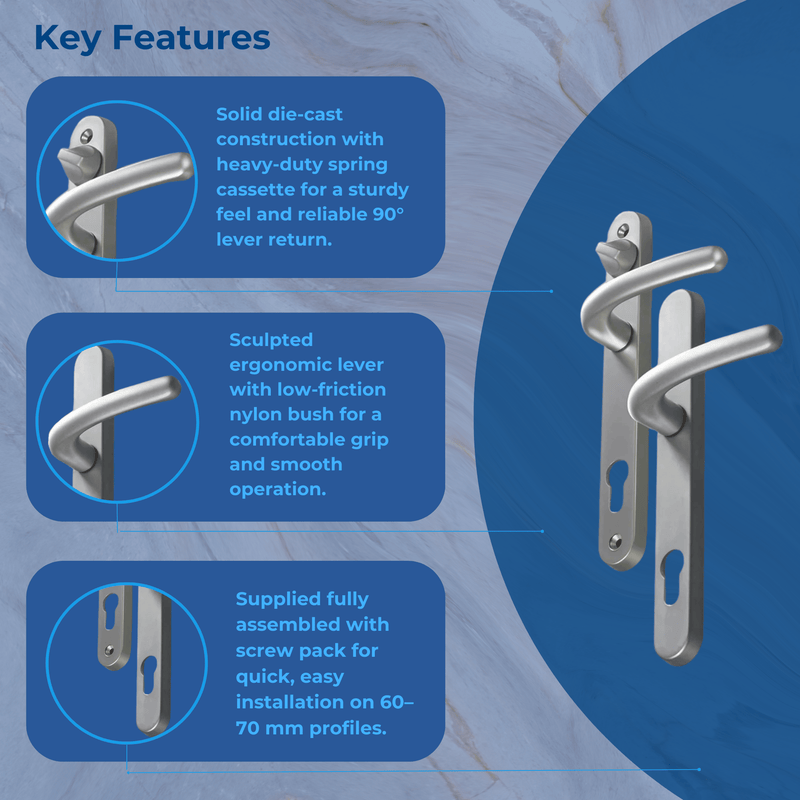 Key Features

Solid die-cast construction with heavy-duty spring cassette for a sturdy feel and reliable 90° lever return.

Sculpted ergonomic lever with low-friction nylon bush for a comfortable grip and smooth operation.

Supplied fully assembled with screw pack for quick, easy installation on 60–70 mm profiles.