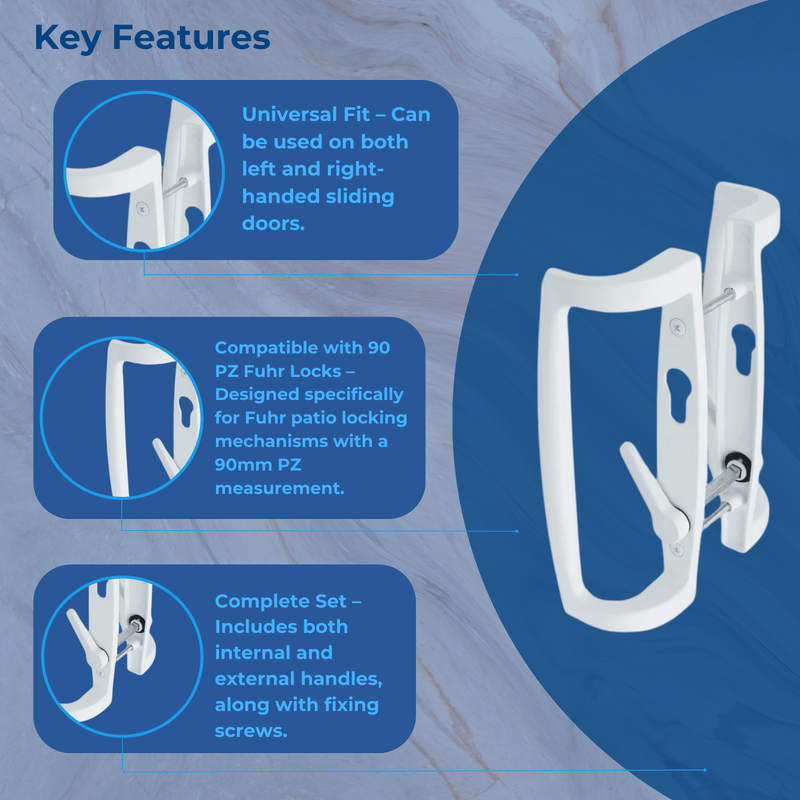 Key Features

Universal Fit – Can be used on both left and right-handed sliding doors.

Compatible with 90 PZ Fuhr Locks – Designed specifically for Fuhr patio locking mechanisms with a 90mm PZ measurement.

Complete Set – Includes both internal and external handles, along with fixing screws.