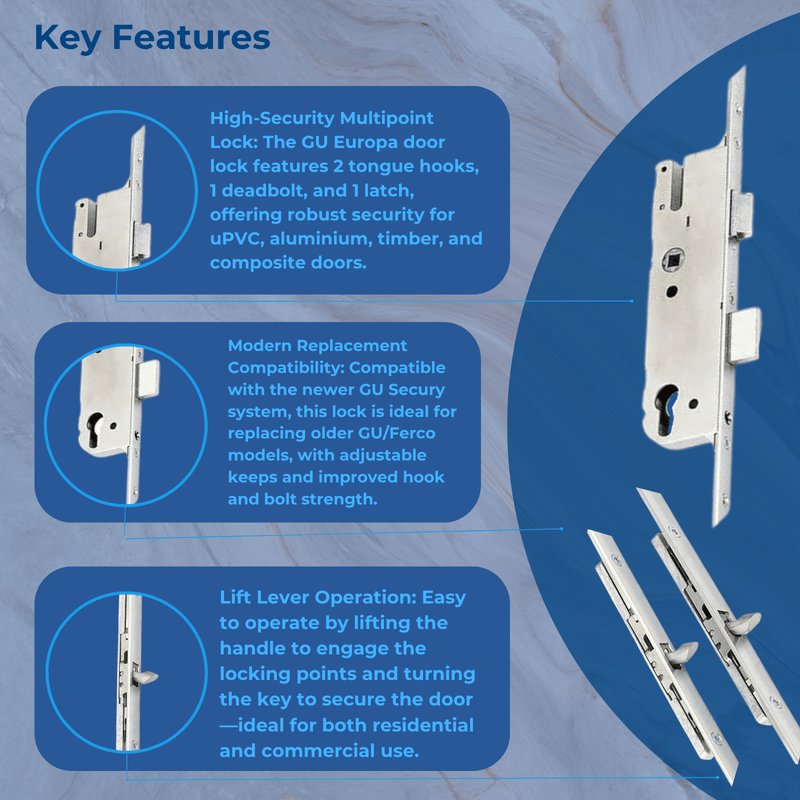 Key Features

High-Security Multipoint Lock: The GU Europa door lock features 2 tongue hooks, 1 deadbolt, and 1 latch, offering robust security for uPVC, aluminium, timber, and composite doors.

Modern Replacement Compatibility: Compatible with the newer GU Secury system, this lock is ideal for replacing older GU/Ferco models, with adjustable keeps and improved hook and bolt strength.

Lift Lever Operation: Easy to operate by lifting the handle to engage the locking points and turning the key to secure the door —ideal for both residential and commercial use.