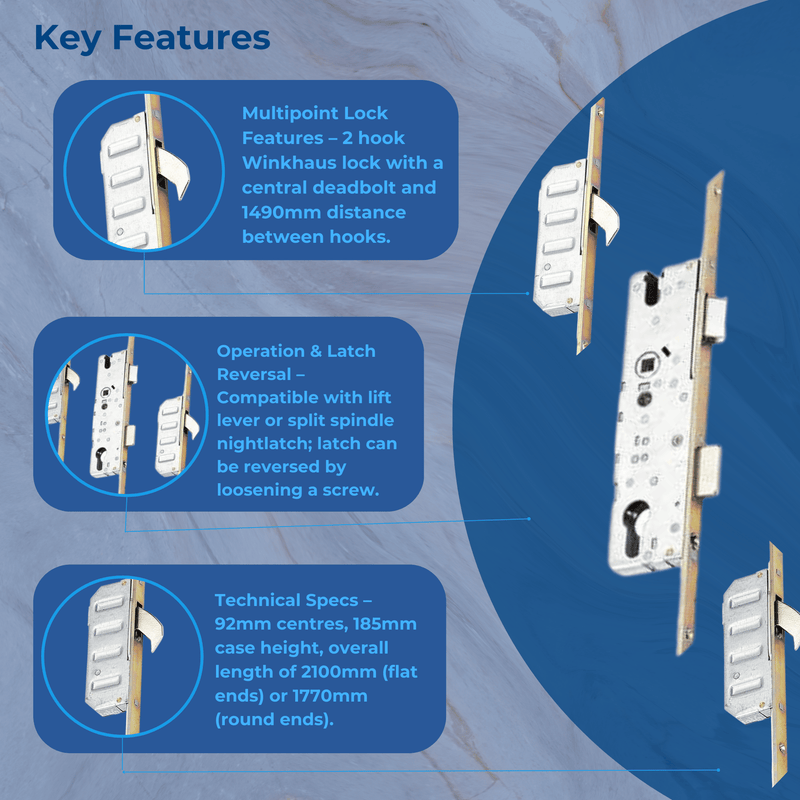 Key Features

Multipoint Lock Features – 2 hook Winkhaus lock with a central deadbolt and 1490mm distance between hooks.

Operation & Latch Reversal – Compatible with lift lever or split spindle nightlatch; latch can be reversed by loosening a screw.

Technical Specs – 92mm centres, 185mm case height, overall length of 2100mm (flat ends) or 1770mm (round ends).