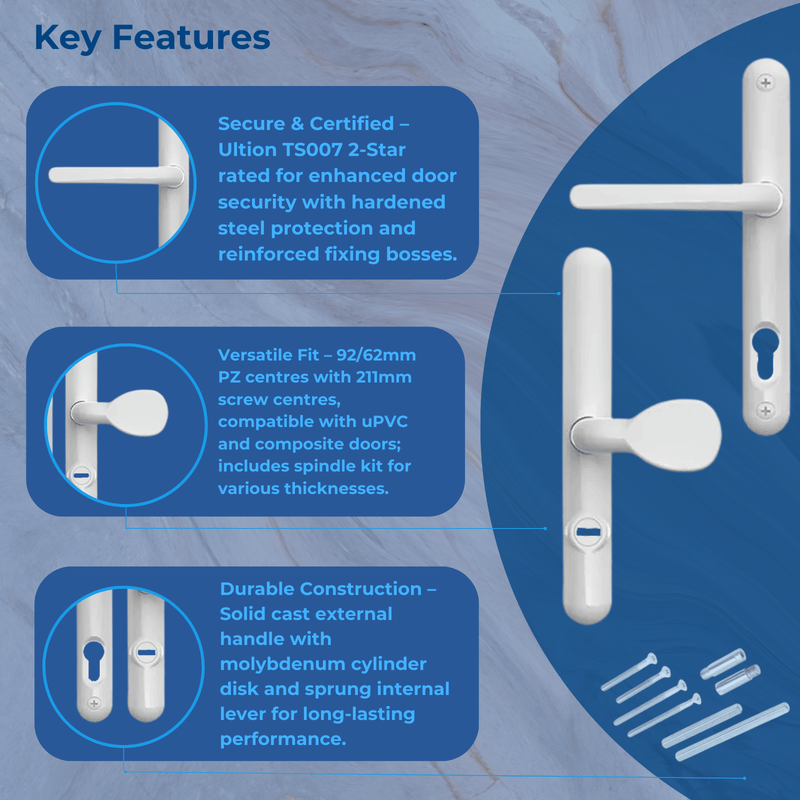 Key Features

Secure & Certified – Ultion TS007 2-Star rated for enhanced door security with hardened steel protection and reinforced fixing bosses.

Versatile Fit – 92/62mm PZ centres with 211mm screw centres, compatible with uPVC and composite doors; includes spindle kit for various thicknesses.

Durable Construction – Solid cast external handle with molybdenum cylinder disk and sprung internal lever for long-lasting performance.