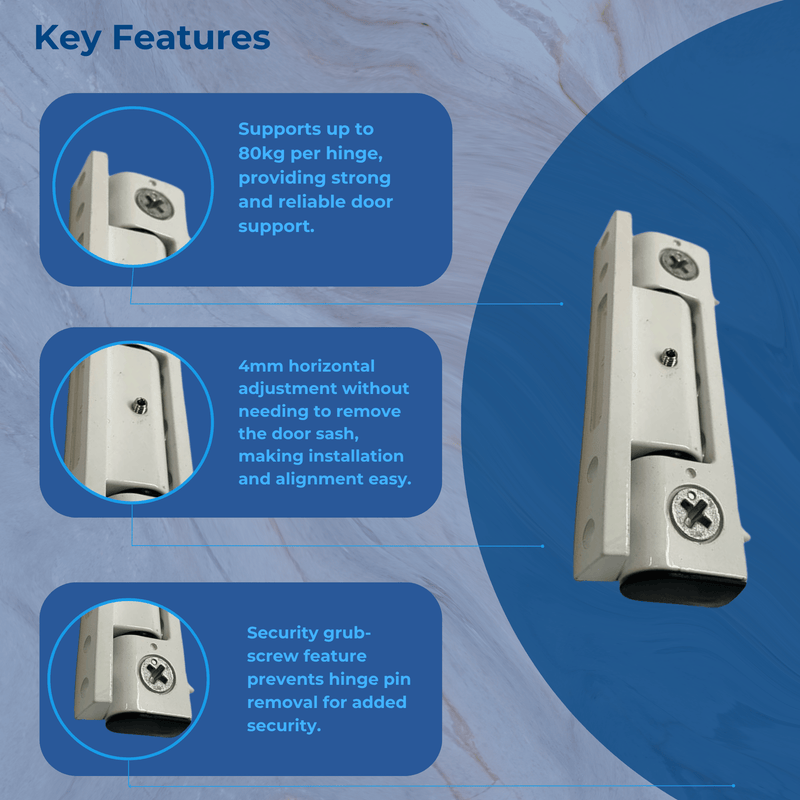 Key Features

Supports up to 80kg per hinge, providing strong and reliable door support.

4mm horizontal adjustment without needing to remove the door sash, making installation and alignment easy.

Security grub-screw feature prevents hinge pin removal for added security.