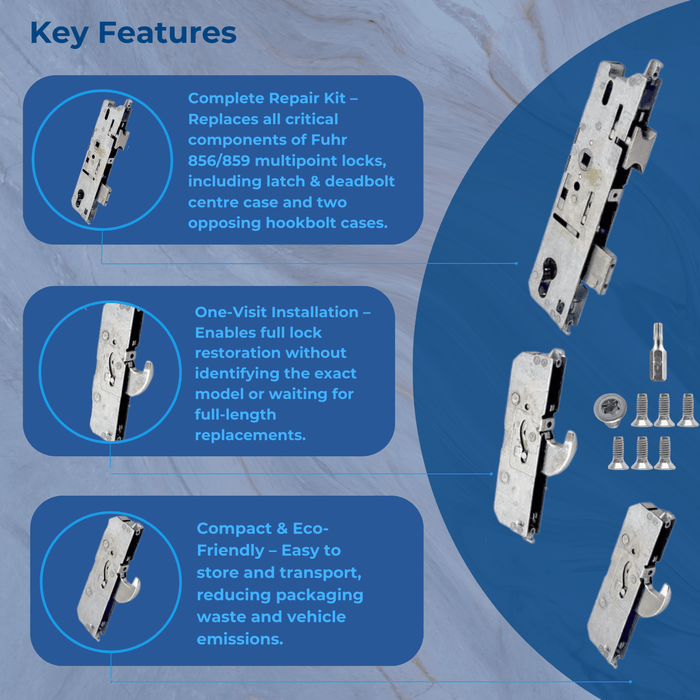 Key Features

Complete Repair Kit – Replaces all critical components of Fuhr 856/859 multipoint locks, including latch & deadbolt centre case and two opposing hookbolt cases.

One-Visit Installation – Enables full lock restoration without identifying the exact model or waiting for full-length replacements.

Compact & Eco-Friendly – Easy to store and transport, reducing packaging waste and vehicle emissions.