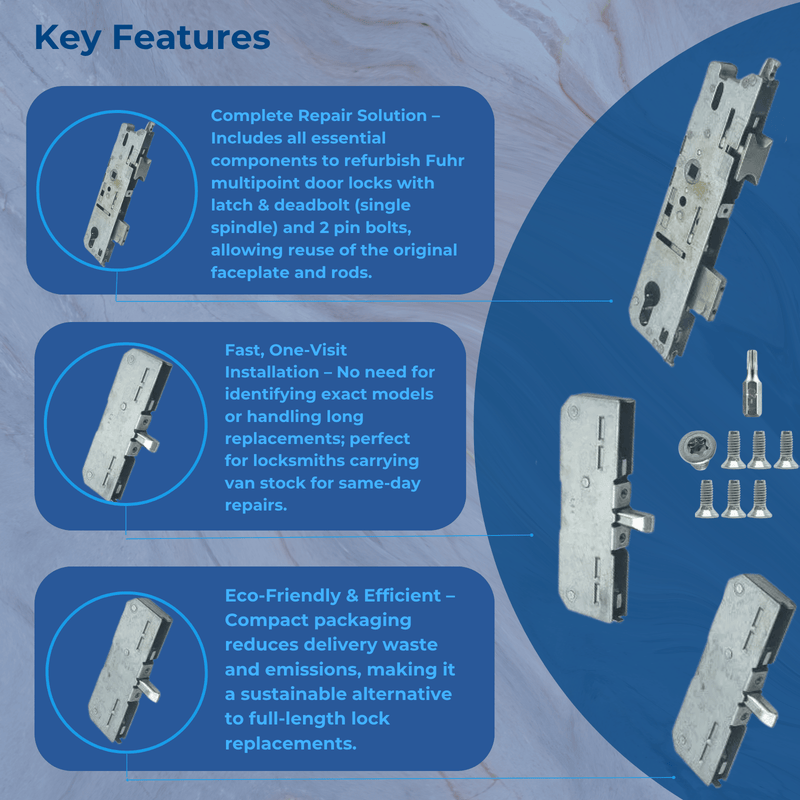 Key Features

Complete Repair Solution – Includes all essential components to refurbish Fuhr multipoint door locks with latch & deadbolt (single spindle) and 2 pin bolts, allowing reuse of the original faceplate and rods.

Fast, One-Visit Installation – No need for identifying exact models or handling long replacements; perfect for locksmiths carrying van stock for same-day repairs.

Eco-Friendly & Efficient – Compact packaging reduces delivery waste and emissions, making it a sustainable alternative to full-length lock replacements.