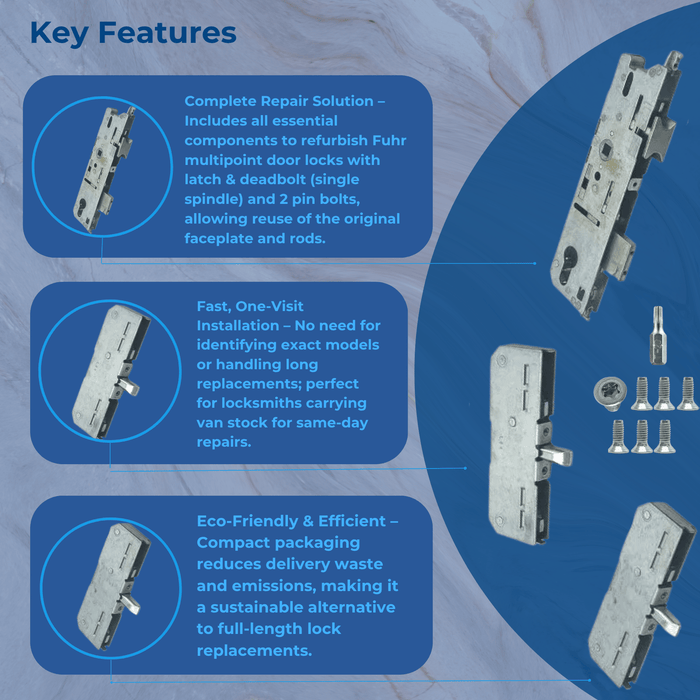 Key Features

Complete Repair Solution – Includes all essential components to refurbish Fuhr multipoint door locks with latch & deadbolt (single spindle) and 2 pin bolts, allowing reuse of the original faceplate and rods.

Fast, One-Visit Installation – No need for identifying exact models or handling long replacements; perfect for locksmiths carrying van stock for same-day repairs.

Eco-Friendly & Efficient – Compact packaging reduces delivery waste and emissions, making it a sustainable alternative to full-length lock replacements.