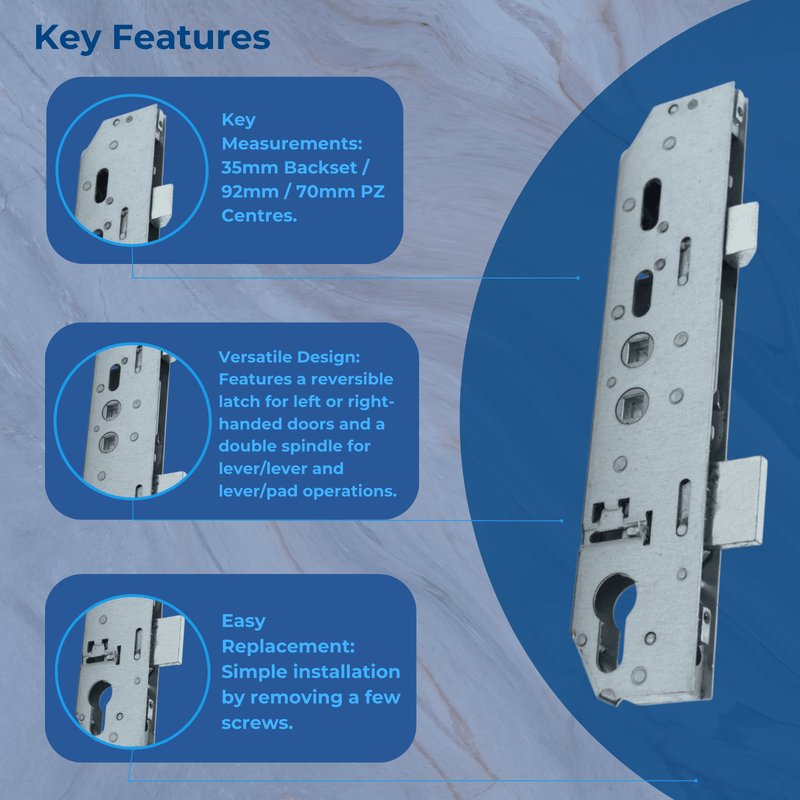 Key Features

Key Measurements: 35mm Backset / 92mm / 70mm PZ Centres.

Versatile Design: Features a reversible latch for left or right-handed doors and a double spindle for lever/lever and lever/pad operations.

Easy Replacement: Simple installation by removing a few screws.