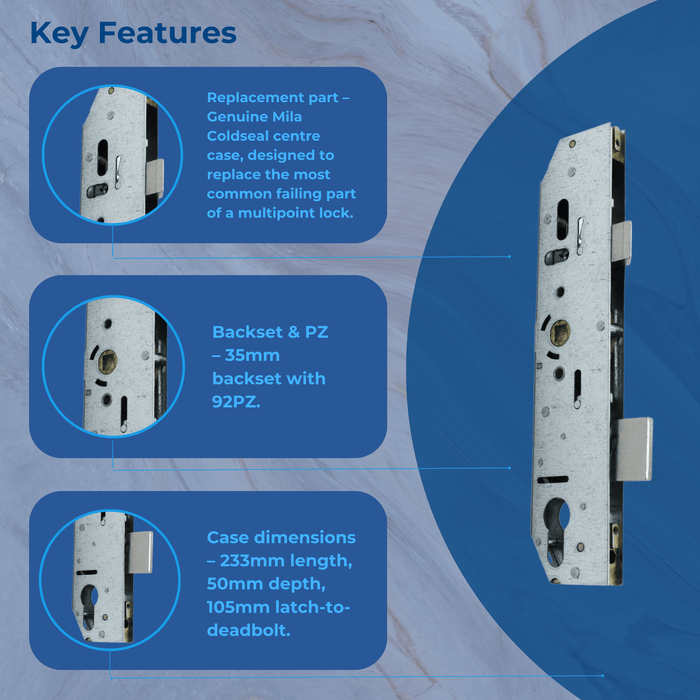 Key Features

Replacement part – Genuine Mila Coldseal centre case, designed to replace the most common failing part of a multipoint lock.

Backset & PZ – 35mm backset with 92PZ.

Case dimensions – 233mm length, 50mm depth, 105mm latch-to-deadbolt.