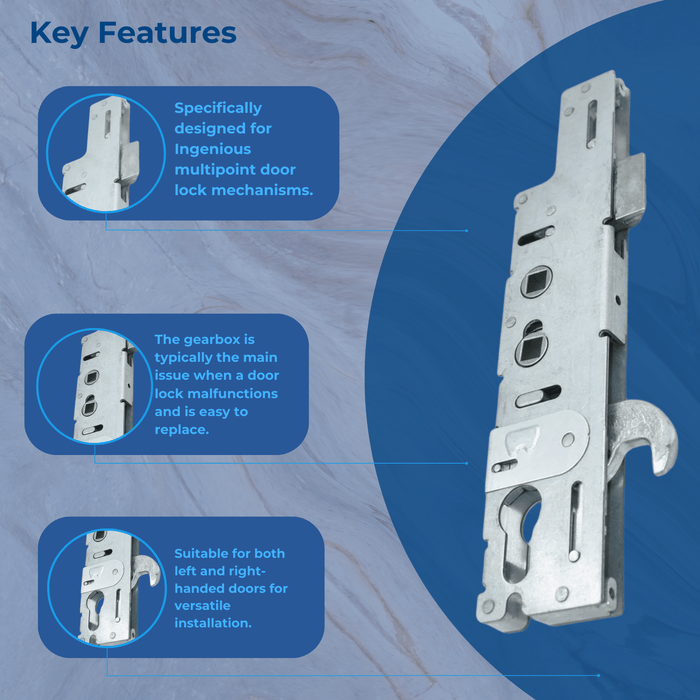 Key Features

Specifically designed for Ingenious multipoint door lock mechanisms.

The gearbox is typically the main issue when a door lock malfunctions and is easy to replace.

Suitable for both left and right-handed doors for versatile installation.