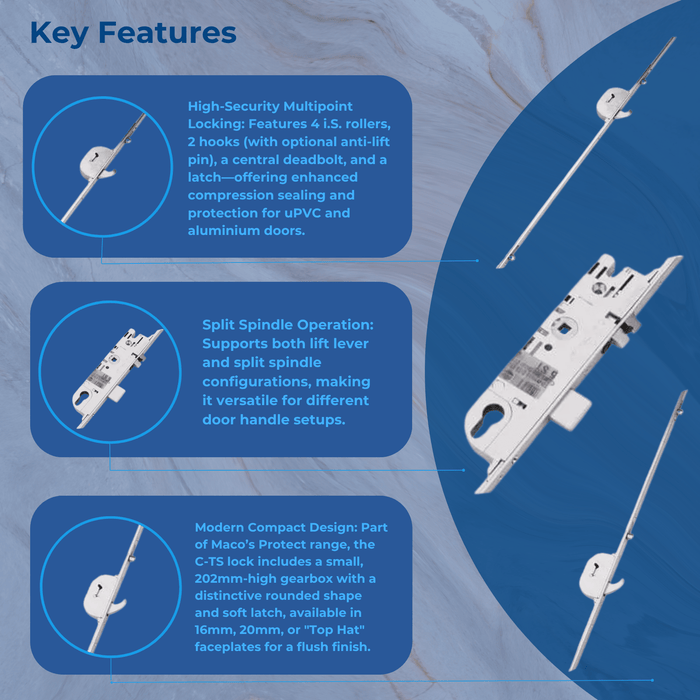 Key Features

High-Security Multipoint Locking: Features 4 i.S. rollers, 2 hooks (with optional anti-lift pin), a central deadbolt, and a latch—offering enhanced compression sealing and protection for uPVC and aluminium doors.

Split Spindle Operation: Supports both lift lever and split spindle configurations, making it versatile for different door handle setups.

Modern Compact Design: Part of Maco's Protect range, the C-TS lock includes a small, 202mm-high gearbox with a distinctive rounded shape and soft latch, available in 16mm, 20mm, or "Top Hat" faceplates for a flush finish.