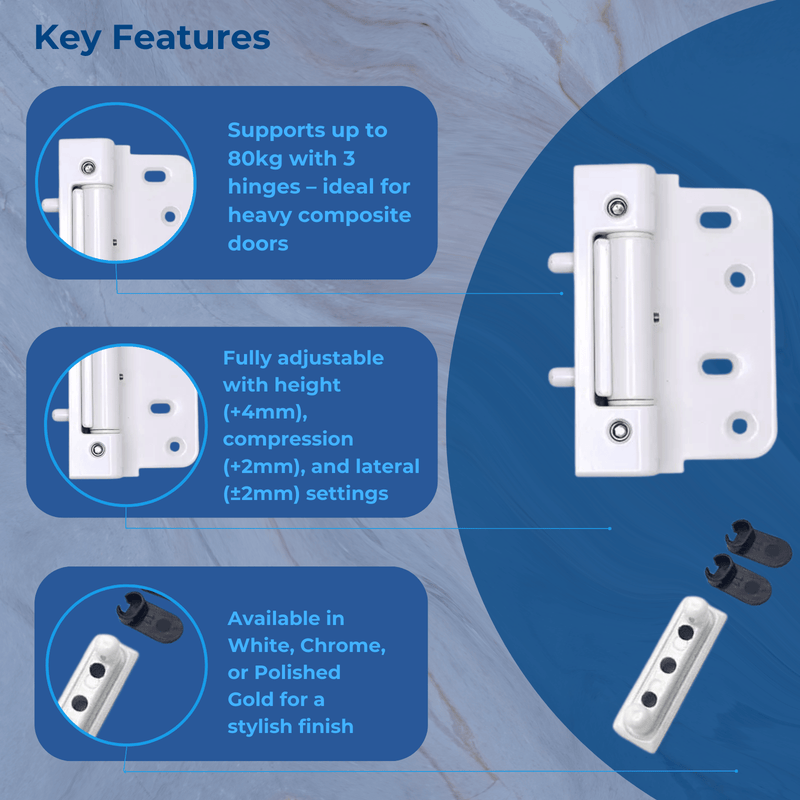 Key Features

Supports up to 80kg with 3 hinges – ideal for heavy composite doors

Fully adjustable with height (+4mm), compression (+2mm), and lateral (±2mm) settings

Available in White, Chrome, or Polished Gold for a stylish finish