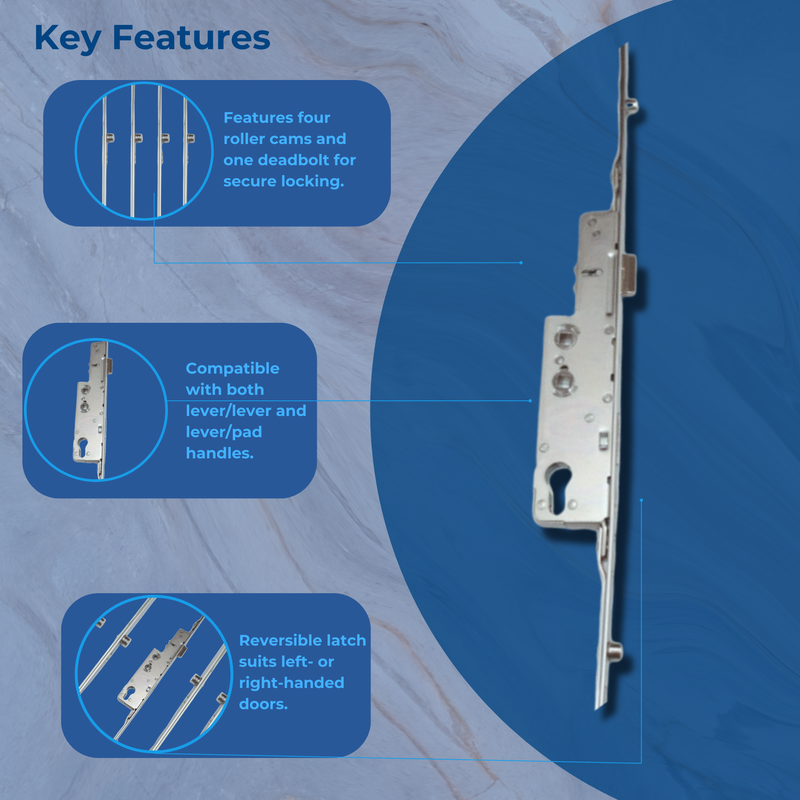 Key Features

Features four roller cams and one deadbolt for secure locking.

Compatible with both lever/lever and lever/pad handles.

Reversible latch suits left- or right-handed doors.