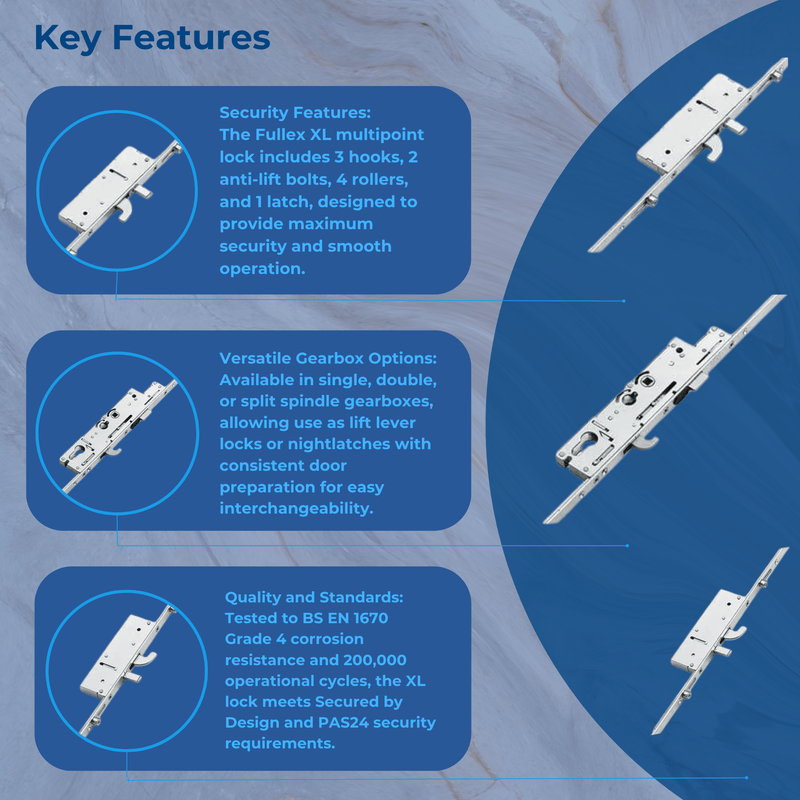 Key Features

Security Features:
The Fullex XL multipoint lock includes 3 hooks, 2 anti-lift bolts, 4 rollers, and 1 latch, designed to provide maximum security and smooth operation.

Versatile Gearbox Options:
Available in single, double, or split spindle gearboxes, allowing use as lift lever locks or nightlatches with consistent door preparation for easy interchangeability.

Quality and Standards:
Tested to BS EN 1670 Grade 4 corrosion resistance and 200,000 operational cycles, the XL lock meets Secured by Design and PAS24 security requirements.