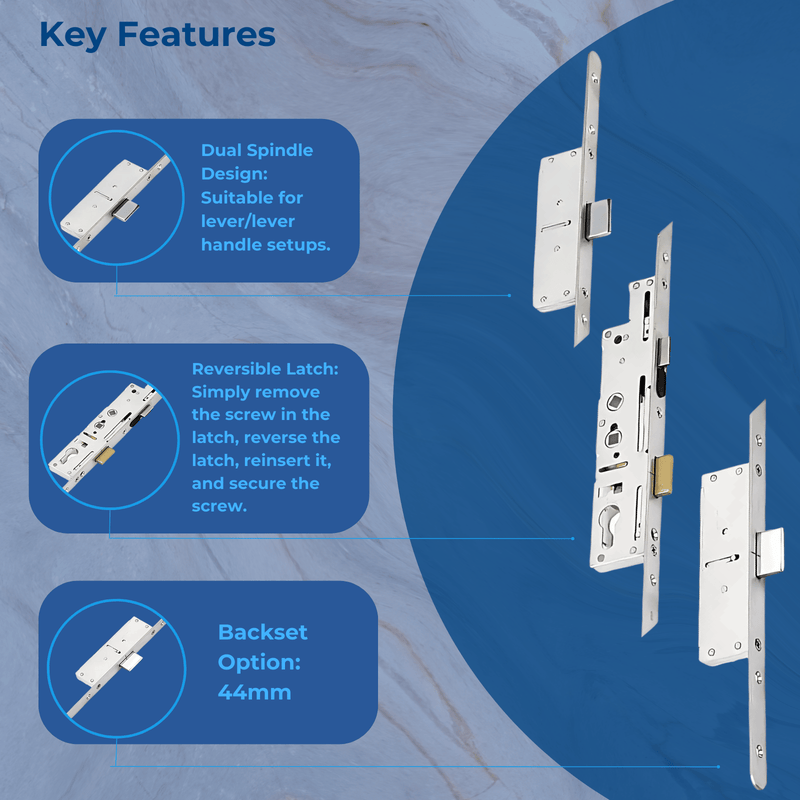 Key Features

Dual Spindle Design: Suitable for lever/lever handle setups.

Reversible Latch: Simply remove the screw in the latch, reverse the latch, reinsert it, and secure the screw.

Backset Option: 44mm