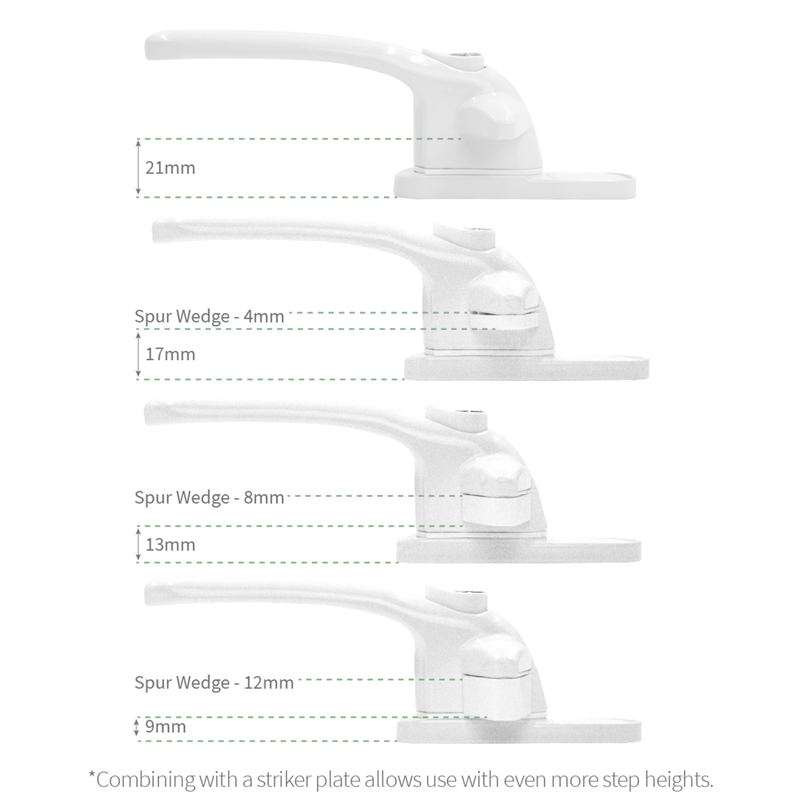 21mm

Spur Wedge - 4mm

17mm

Spur Wedge - 8mm

13mm

Spur Wedge - 12mm

9mm

*Combining with a striker plate allows use with even more step heights.