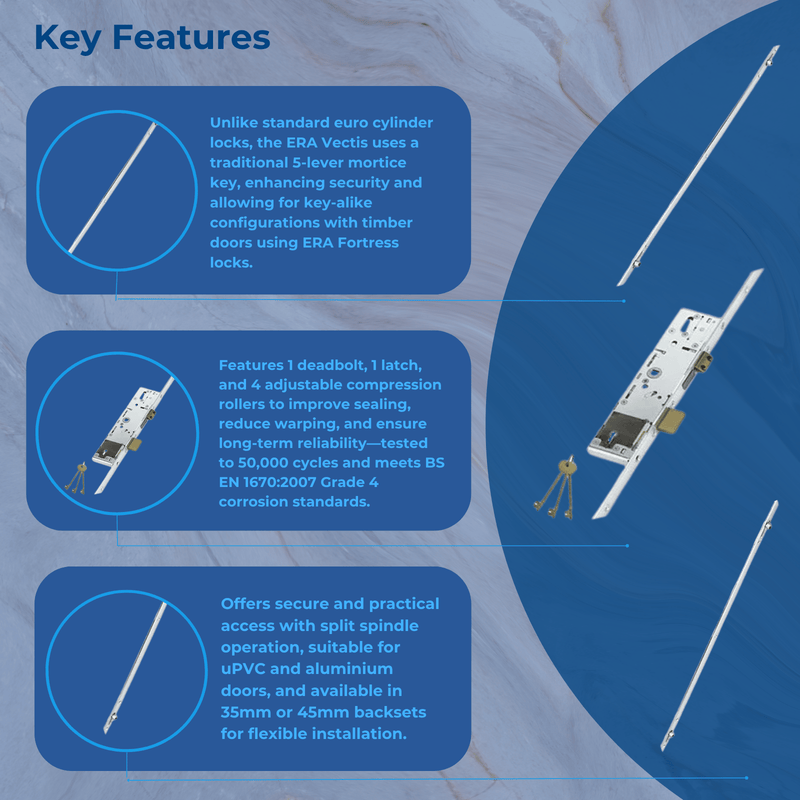 Key Features

Unlike standard euro cylinder locks, the ERA Vectis uses a traditional 5-lever mortice key, enhancing security and allowing for key-alike configurations with timber doors using ERA Fortress locks.

Features 1 deadbolt, 1 latch, and 4 adjustable compression rollers to improve sealing, reduce warping, and ensure long-term reliability—tested to 50,000 cycles and meets BS EN 1670:2007 Grade 4 corrosion standards.

Offers secure and practical access with split spindle operation, suitable for uPVC and aluminium doors, and available in 35mm or 45mm backsets for flexible installation.