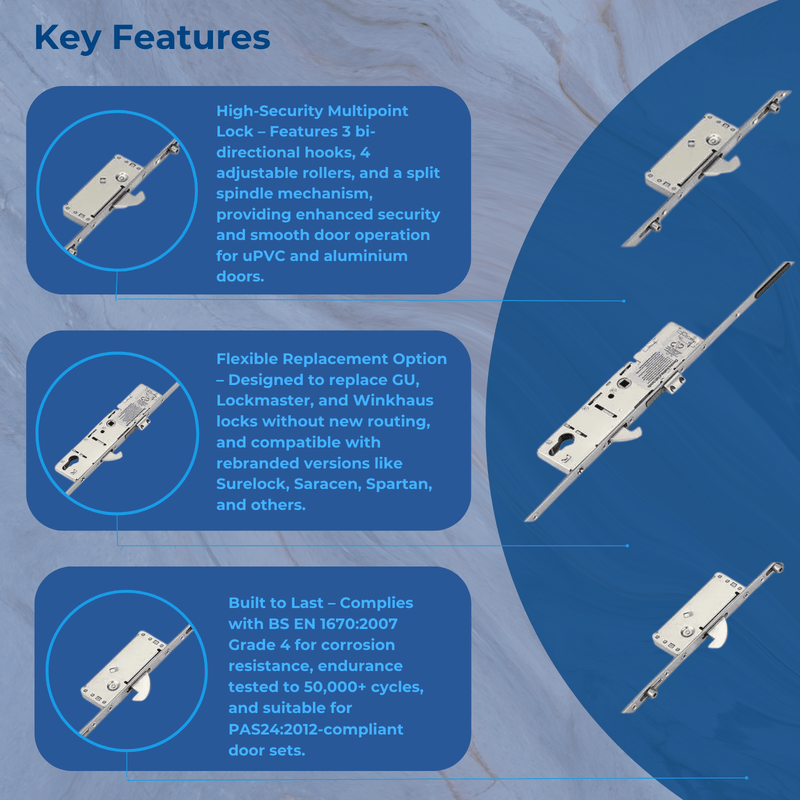 Key Features

High-Security Multipoint Lock – Features 3 bi-directional hooks, 4 adjustable rollers, and a split spindle mechanism, providing enhanced security and smooth door operation for uPVC and aluminium doors.

Flexible Replacement Option – Designed to replace GU, Lockmaster, and Winkhaus locks without new routing, and compatible with rebranded versions like Surelock, Saracen, Spartan, and others.

Built to Last – Complies with BS EN 1670:2007 Grade 4 for corrosion resistance, endurance tested to 50,000+ cycles, and suitable for PAS24:2012-compliant door sets.