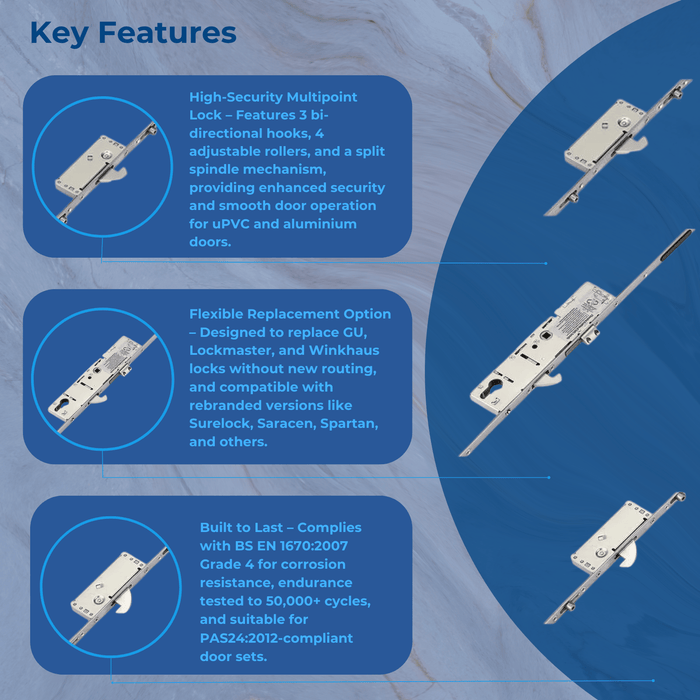 Key Features

High-Security Multipoint Lock – Features 3 bi-directional hooks, 4 adjustable rollers, and a split spindle mechanism, providing enhanced security and smooth door operation for uPVC and aluminium doors.

Flexible Replacement Option – Designed to replace GU, Lockmaster, and Winkhaus locks without new routing, and compatible with rebranded versions like Surelock, Saracen, Spartan, and others.

Built to Last – Complies with BS EN 1670:2007 Grade 4 for corrosion resistance, endurance tested to 50,000+ cycles, and suitable for PAS24:2012-compliant door sets.