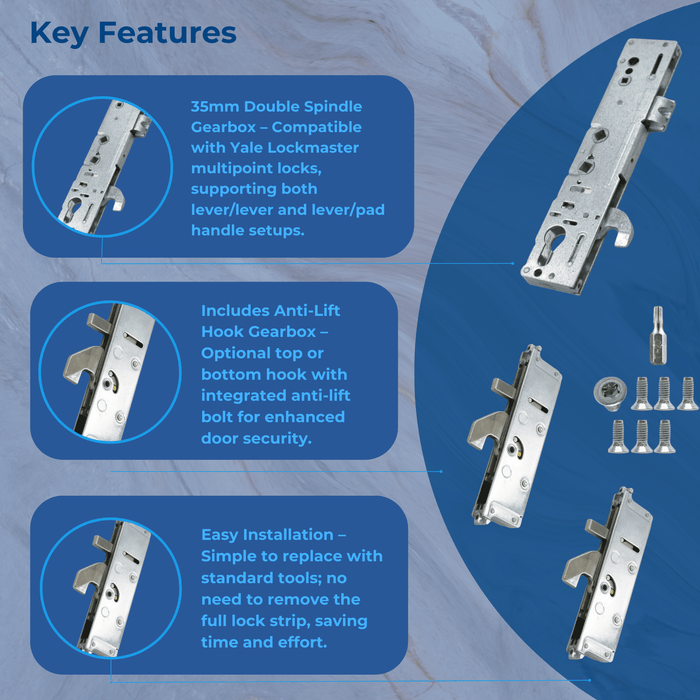 Key Features

35mm Double Spindle Gearbox – Compatible with Yale Lockmaster multipoint locks, supporting both lever/lever and lever/pad handle setups.

Includes Anti-Lift Hook Gearbox – Optional top or bottom hook with integrated anti-lift bolt for enhanced door security.

Easy Installation – Simple to replace with standard tools; no need to remove the full lock strip, saving time and effort.