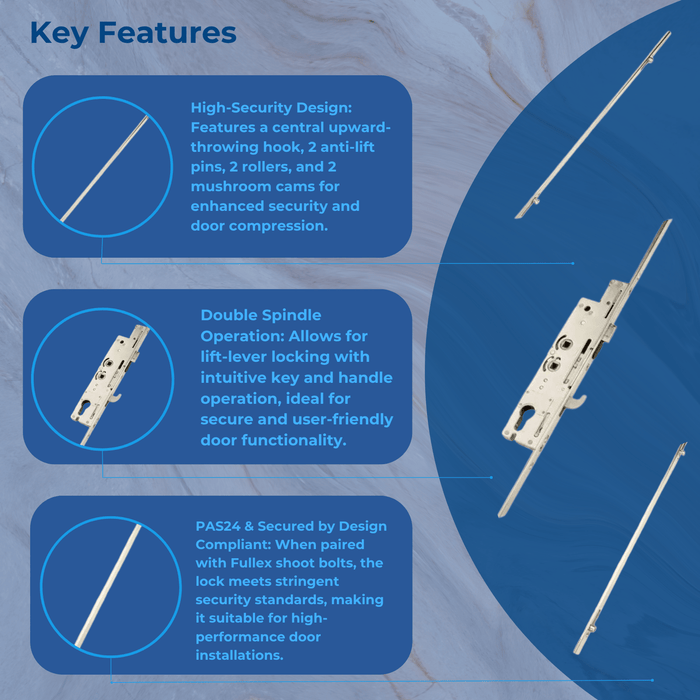 Key Features

High-Security Design: Features a central upward-throwing hook, 2 anti-lift pins, 2 rollers, and 2 mushroom cams for enhanced security and door compression.

Double Spindle Operation: Allows for lift-lever locking with intuitive key and handle operation, ideal for secure and user-friendly door functionality.

PAS24 & Secured by Design Compliant: When paired with Fullex shoot bolts, the lock meets stringent security standards, making it suitable for high-performance door installations.