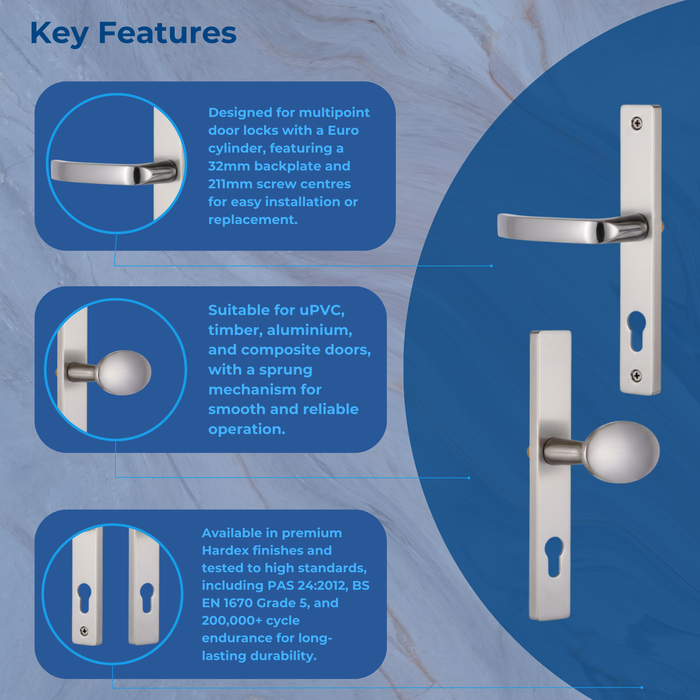 Key Features

Designed for multipoint door locks with a Euro cylinder, featuring a 32mm backplate and 211mm screw centres for easy installation or replacement.

Suitable for uPVC, timber, aluminium, and composite doors, with a sprung mechanism for smooth and reliable operation.

Available in premium Hardex finishes and tested to high standards, including PAS 24:2012, BS EN 1670 Grade 5, and 200,000+ cycle endurance for long-lasting durability.