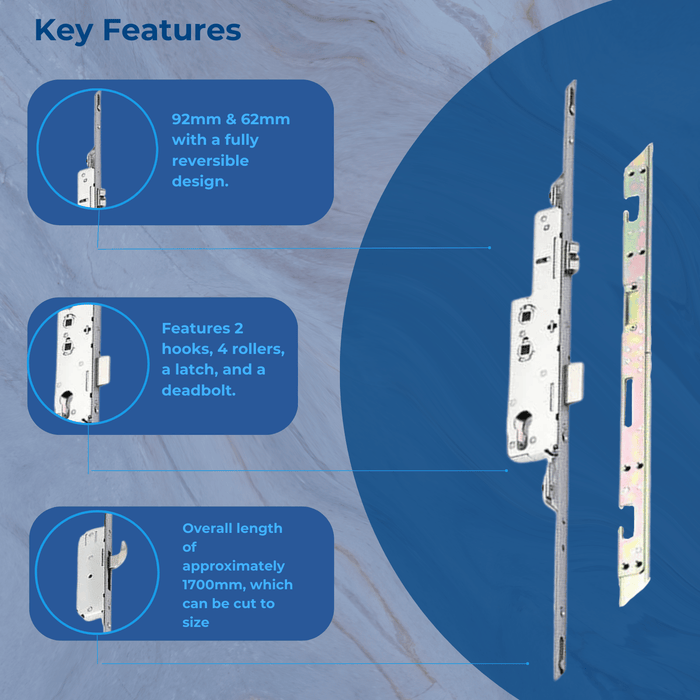 Key Features

92mm & 62mm with a fully reversible design.

Features 2 hooks, 4 rollers, a latch, and a deadbolt.

Overall length of approximately 1700mm, which can be cut to size