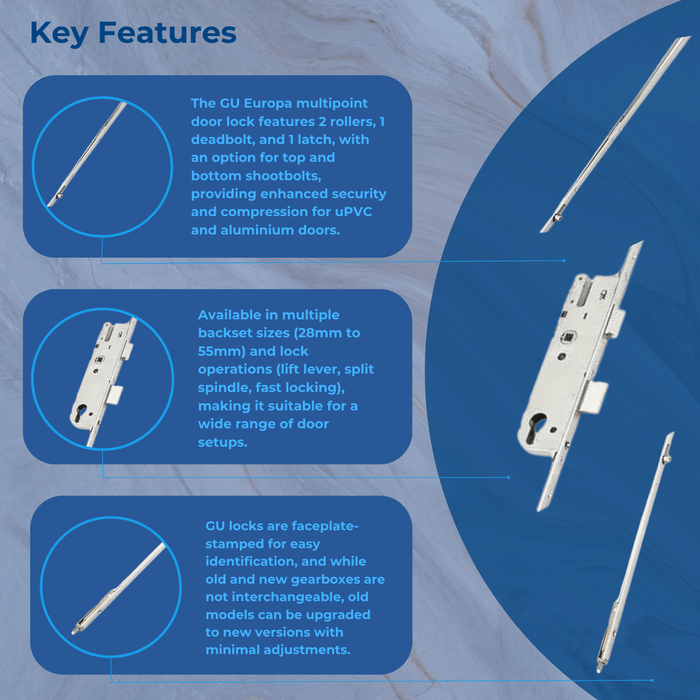 Key Features

The GU Europa multipoint door lock features 2 rollers, 1 deadbolt, and 1 latch, with an option for top and bottom shootbolts, providing enhanced security and compression for uPVC and aluminium doors.

Available in multiple backset sizes (28mm to 55mm) and lock operations (lift lever, split spindle, fast locking), making it suitable for a wide range of door setups.

GU locks are faceplate-stamped for easy identification, and while old and new gearboxes are not interchangeable, old models can be upgraded to new versions with minimal adjustments.