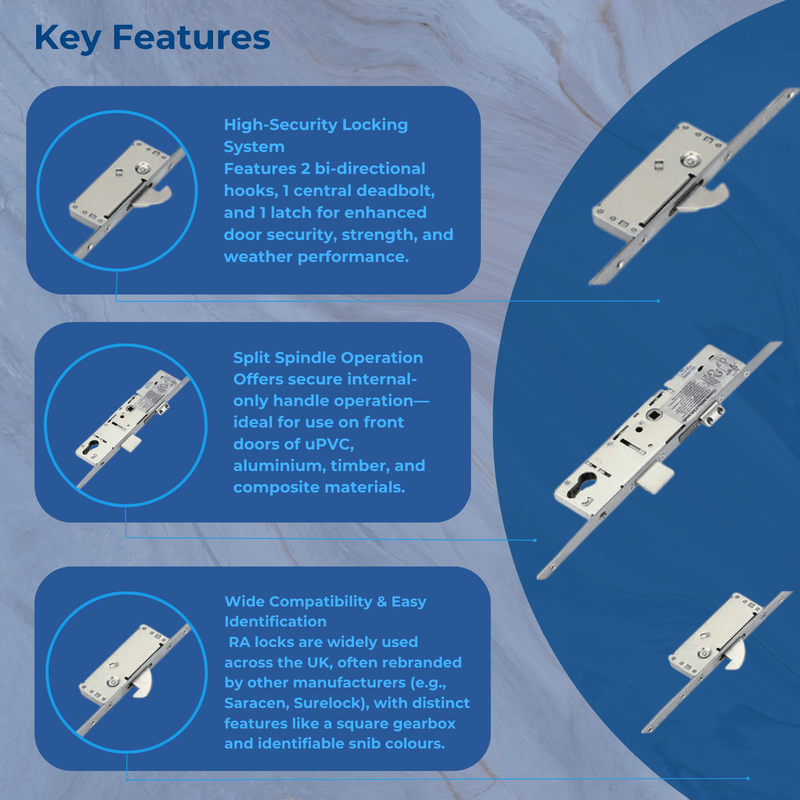 Key Features

High-Security Locking System
Features 2 bi-directional hooks, 1 central deadbolt, and 1 latch for enhanced door security, strength, and weather performance.

Split Spindle Operation
Offers secure internal-only handle operation—ideal for use on front doors of uPVC, aluminium, timber, and composite materials.

Wide Compatibility & Easy Identification
RA locks are widely used across the UK, often rebranded by other manufacturers (e.g., Saracen, Surelock), with distinct features like a square gearbox and identifiable snib colours.