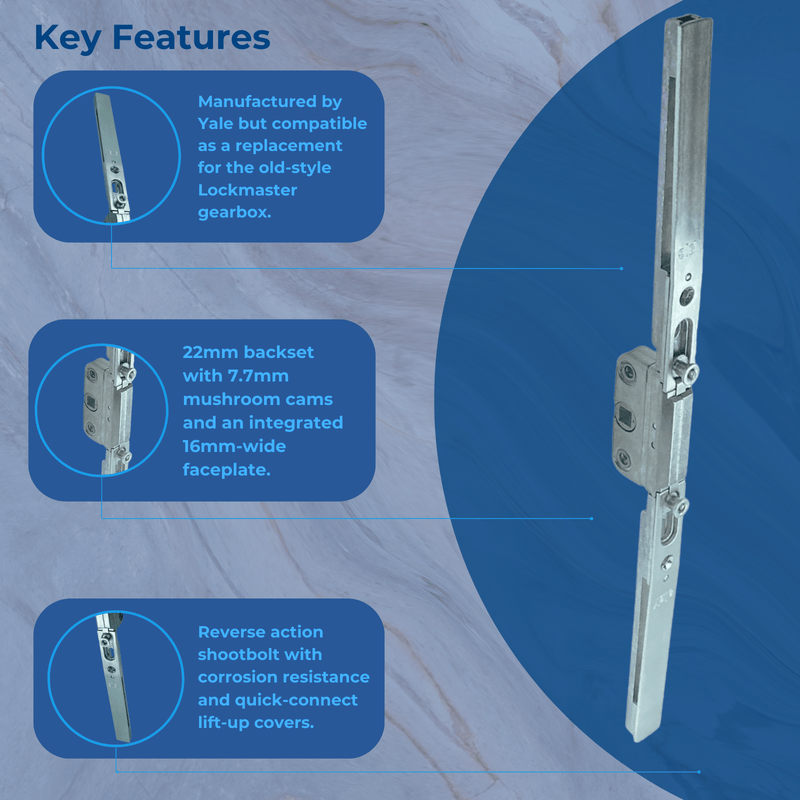 Key Features

Manufactured by Yale but compatible as a replacement for the old-style Lockmaster gearbox.

22mm backset with 7.7mm mushroom cams and an integrated 16mm-wide faceplate.

Reverse action shootbolt with corrosion resistance and quick-connect lift-up covers.