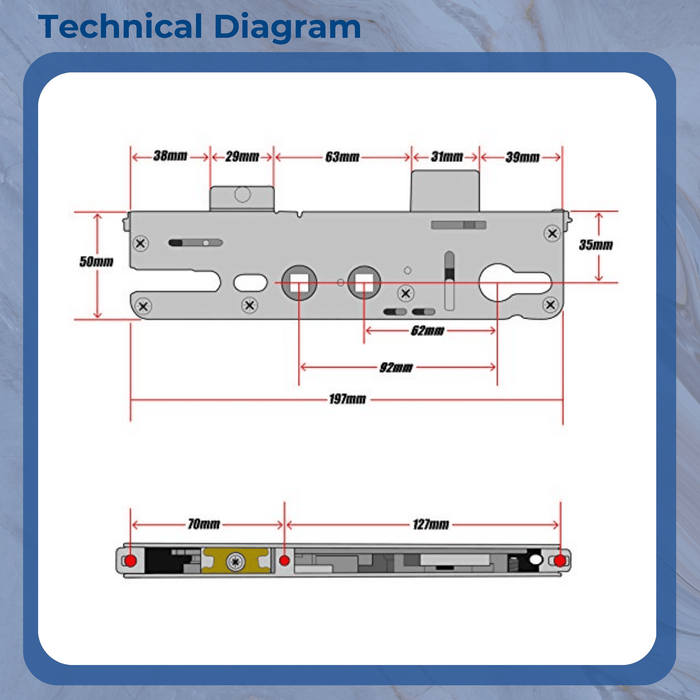 Technical Diagram

38mm
29mm
63mm
31mm
39mm
50mm
35mm
62mm
92mm
197mm

70mm
127mm