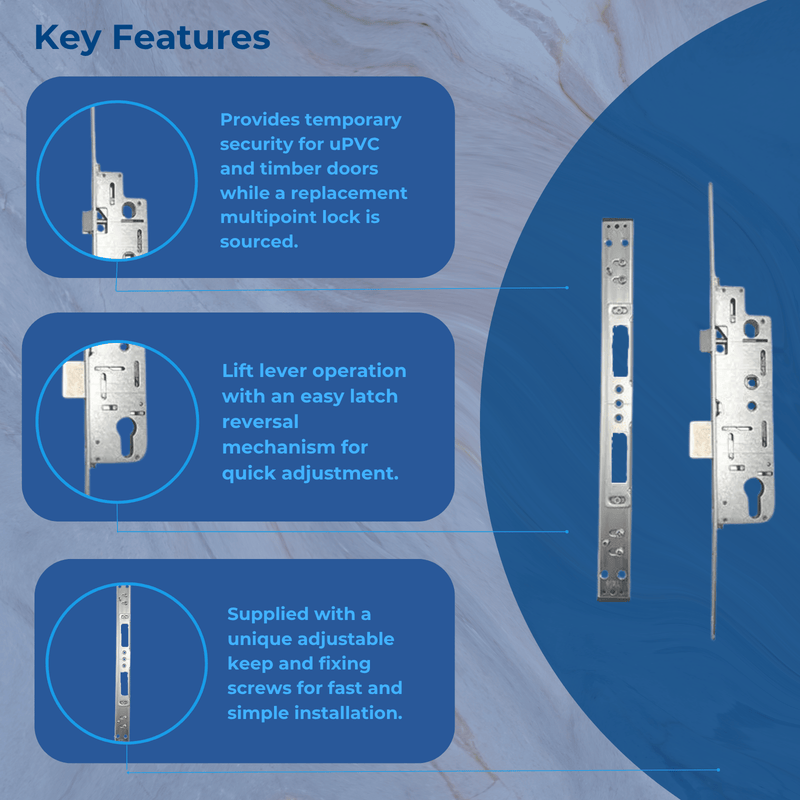 Key Features

Provides temporary security for uPVC and timber doors while a replacement multipoint lock is sourced.

Lift lever operation with an easy latch reversal mechanism for quick adjustment.

Supplied with a unique adjustable keep and fixing screws for fast and simple installation.