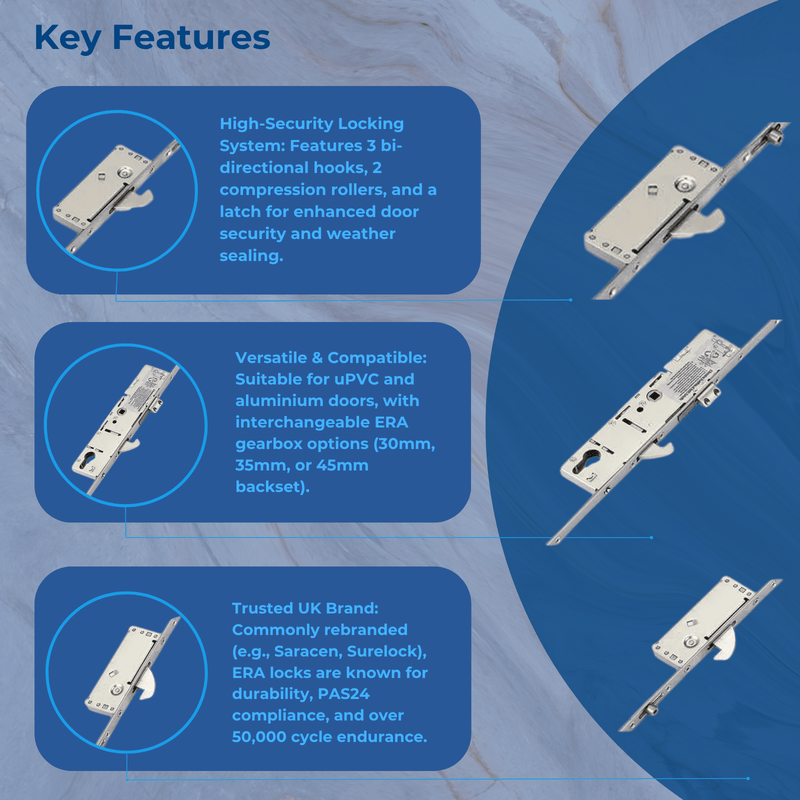 Key Features

High-Security Locking System: Features 3 bi-directional hooks, 2 compression rollers, and a latch for enhanced door security and weather sealing.

Versatile & Compatible: Suitable for uPVC and aluminium doors, with interchangeable ERA gearbox options (30mm, 35mm, or 45mm backset).

Trusted UK Brand: Commonly rebranded (e.g., Saracen, Surelock), ERA locks are known for durability, PAS24 compliance, and over 50,000 cycle endurance.