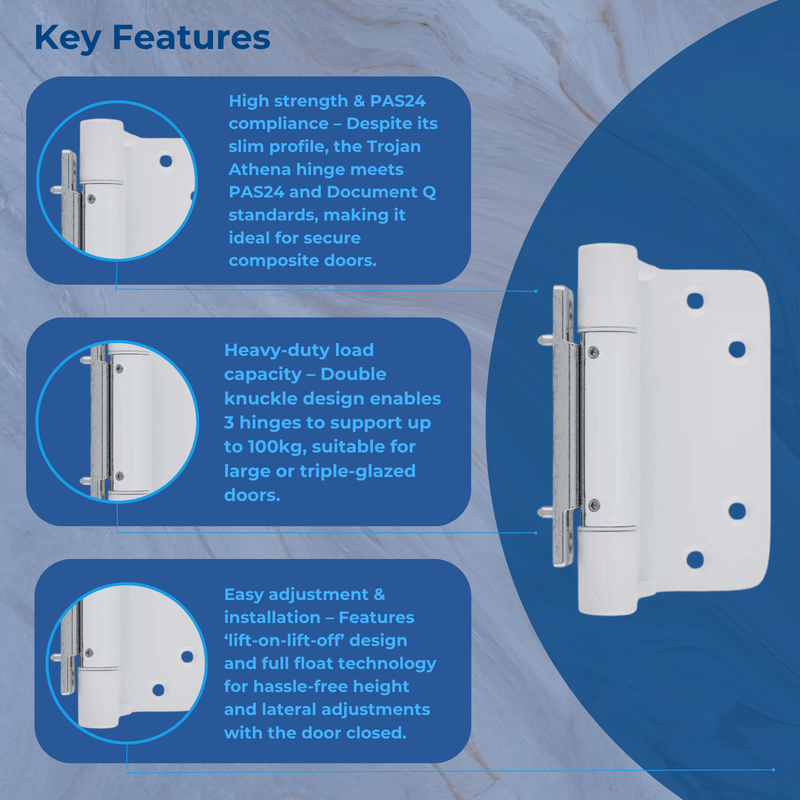 Key Features

High strength & PAS24 compliance – Despite its slim profile, the Trojan Athena hinge meets PAS24 and Document Q standards, making it ideal for secure composite doors.

Heavy-duty load capacity – Double knuckle design enables 3 hinges to support up to 100kg, suitable for large or triple-glazed doors.

Easy adjustment & installation – Features ‘lift-on-lift-off’ design and full float technology for hassle-free height and lateral adjustments with the door closed.