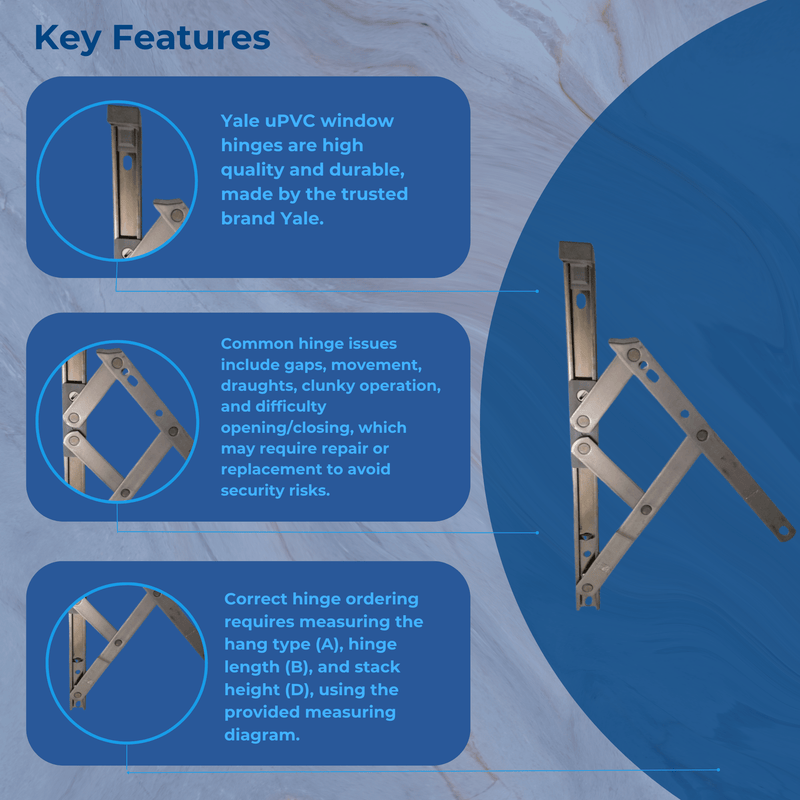 Key Features

Yale uPVC window hinges are high quality and durable, made by the trusted brand Yale.

Common hinge issues include gaps, movement, draughts, clunky operation, and difficulty opening/closing, which may require repair or replacement to avoid security risks.

Correct hinge ordering requires measuring the hang type (A), hinge length (B), and stack height (D), using the provided measuring diagram.